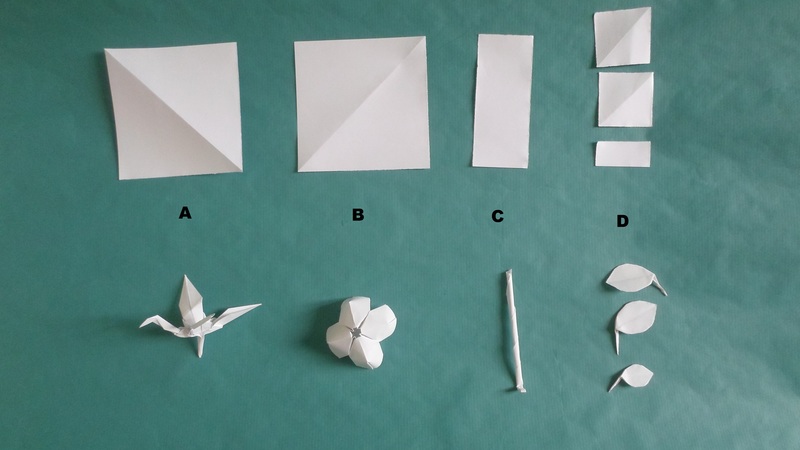 A

B

C

D