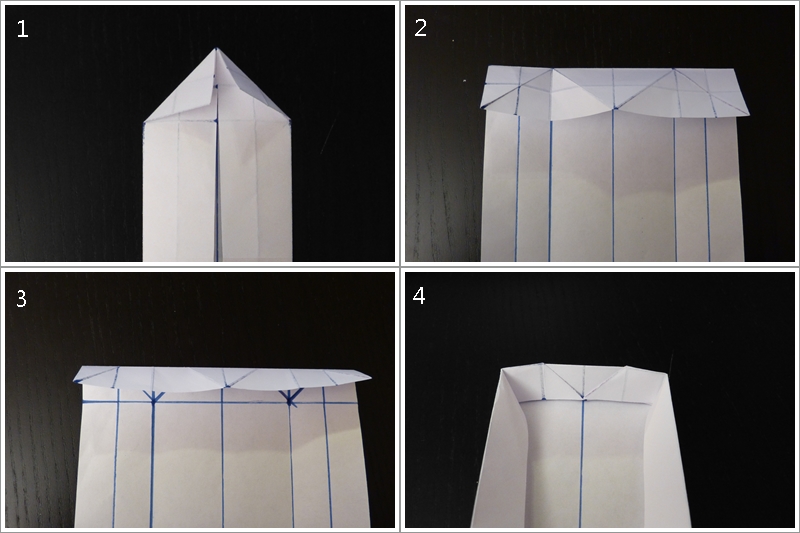 1

2

3

4